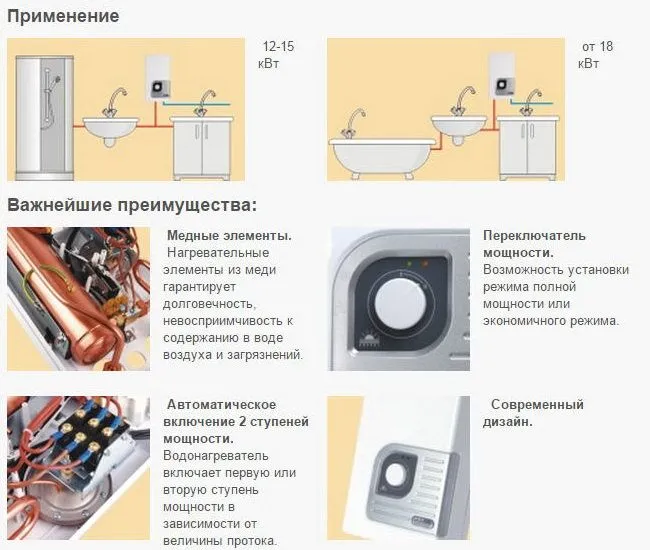 Применение

12-15 кВт

от 18 кВт

Важнейшие преимущества:

Медные элементы. Нагревательные элементы из меди гарантирует долговечность, невосприимчивость к содержанию в воде воздуха и загрязнений.

Переключатель мощности. Возможность установки режима полной мощности или экономичного режима.

Автоматическое включение 2 ступеней мощности. Водонагреватель включает первую или вторую ступень мощности в зависимости от величины протока.

Современный дизайн.