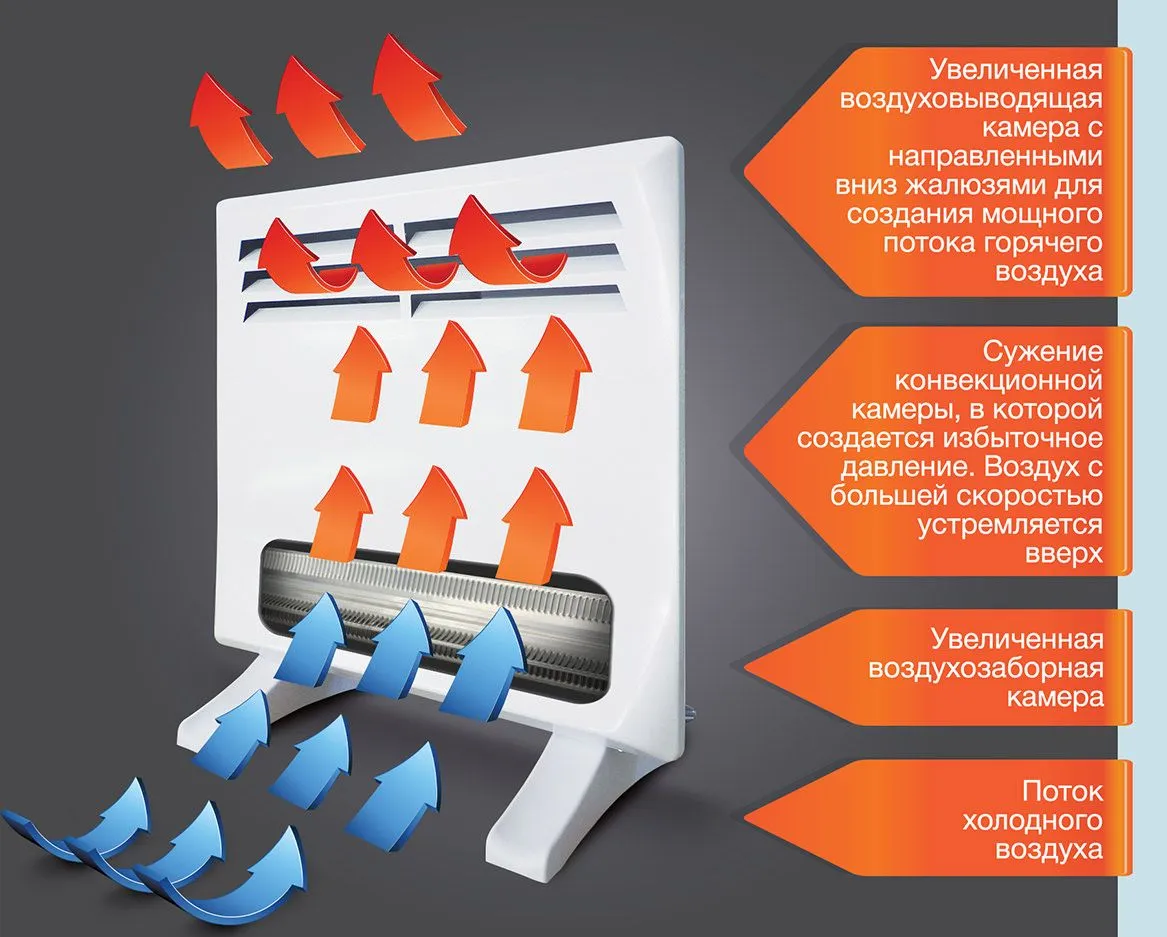 Увеличенная воздуховыводящая камера с направленными вниз жалюзями для создания мощного потока горячего воздуха

Сужение конвекционной камеры, в которой создается избыточное давление. Воздух с большей скоростью устремляется вверх

Увеличенная воздухозаборная камера

Поток холодного воздуха