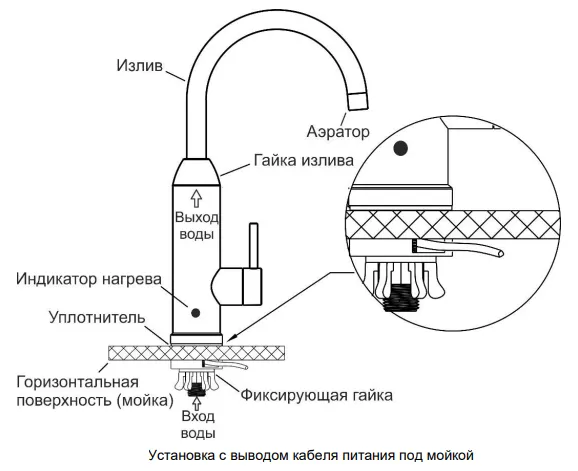 Излив
Аэратор
Гайка излива
Выход воды
Индикатор нагрева
Уплотнитель
Горизонтальная поверхность (мойка)
Фиксирующая гайка
Вход воды
Установка с выводом кабеля питания под мойкой