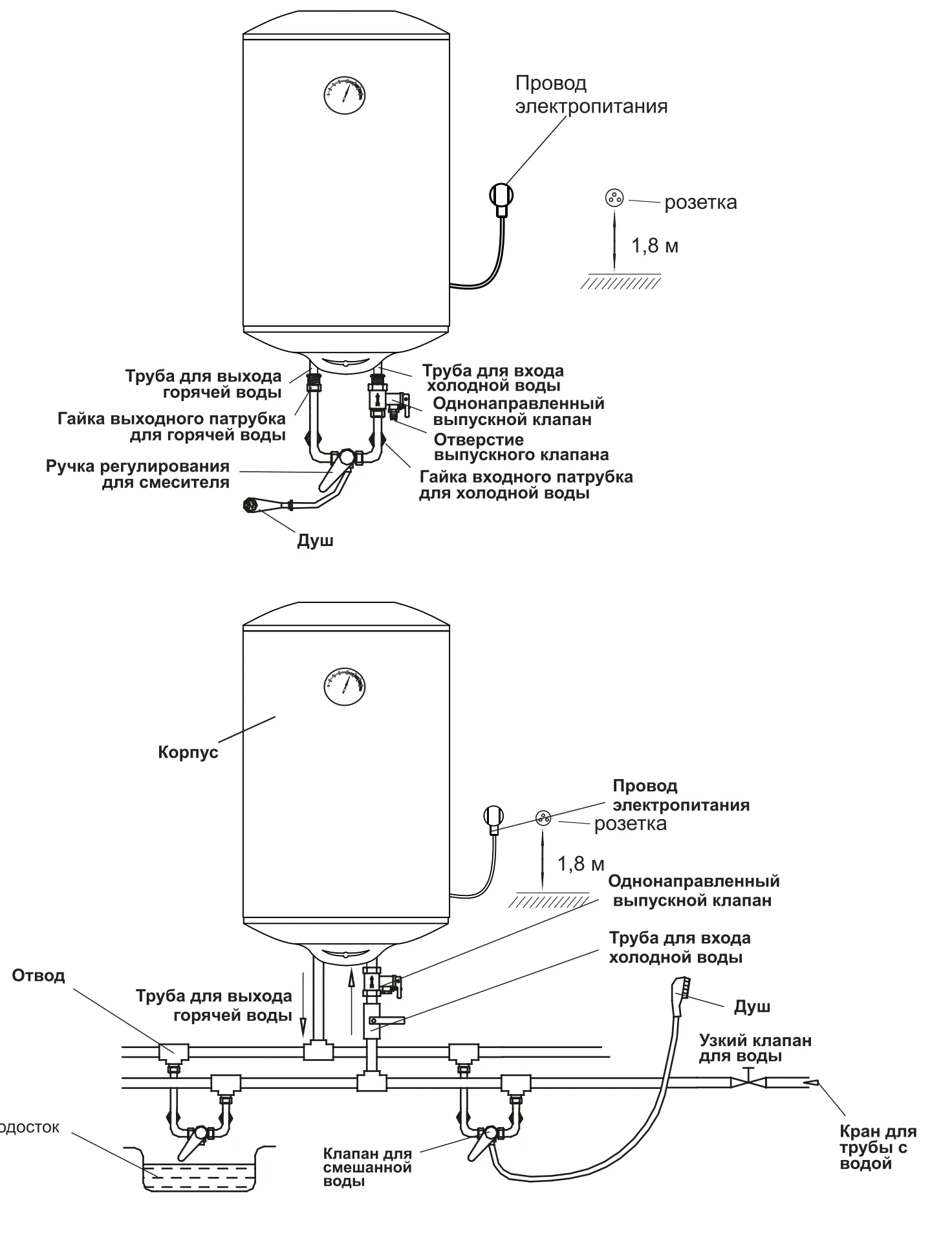 Провод электропитания

розетка

1,8 м

Труба для выхода горячей воды

Гайка выходного патрубка для горячей воды

Ручка регулирования для смесителя

Душ

Труба для входа холодной воды

Однонаправленный выпускной клапан

Отверстие выпускного клапана

Гайка входного патрубка для холодной воды

Корпус

Провод электропитания

розетка

1,8 м

Однонаправленный выпускной клапан

Труба для входа холодной воды

Отвод

Труба для выхода горячей воды

Душ

Узкий клапан для воды

одосток

Клапан для смешанной воды

Кран для трубы с водой