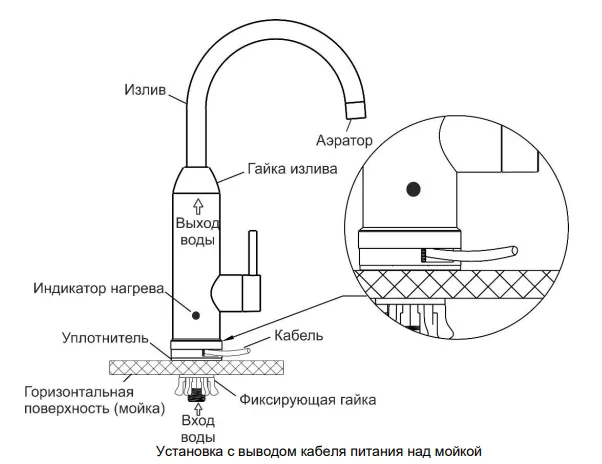 Излив
Аэратор
Гайка излива
Выход воды
Индикатор нагрева
Уплотнитель
Кабель
Горизонтальная поверхность (мойка)
Фиксирующая гайка
Вход воды
Установка с выводом кабеля питания над мойкой