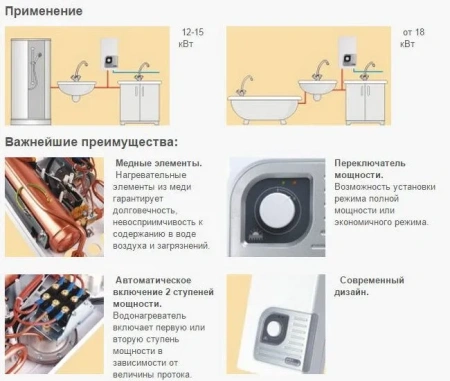 Применение

12-15 кВт

от 18 кВт

Важнейшие преимущества:

Медные элементы.
Нагревательные элементы из меди гарантирует долговечность, невосприимчивость к содержанию в воде воздуха и загрязнений.

Переключатель мощности.
Возможность установки режима полной мощности или экономичного режима.

Автоматическое включение 2 ступеней мощности.
Водонагреватель включает первую или вторую ступень мощности в зависимости от величины протока.

Современный дизайн.